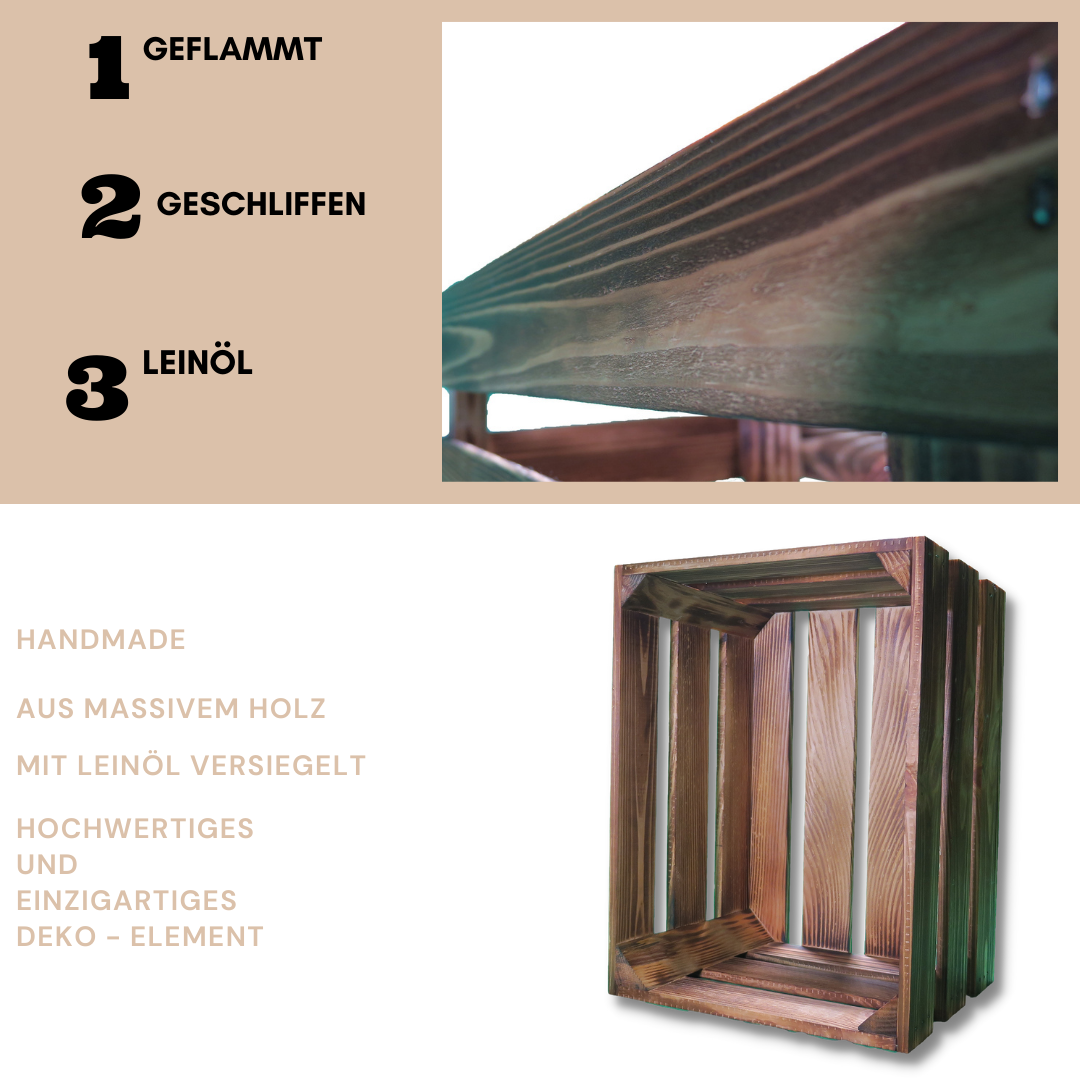 1 GEFLAMMT

2 GESCHLIFFEN

3 LEINÖL

HANDMADE

AUS MASSIVEM HOLZ

MIT LEINÖL VERSIEGELT

HOCHWERTIGES UND EINZIGARTIGES DEKO - ELEMENT