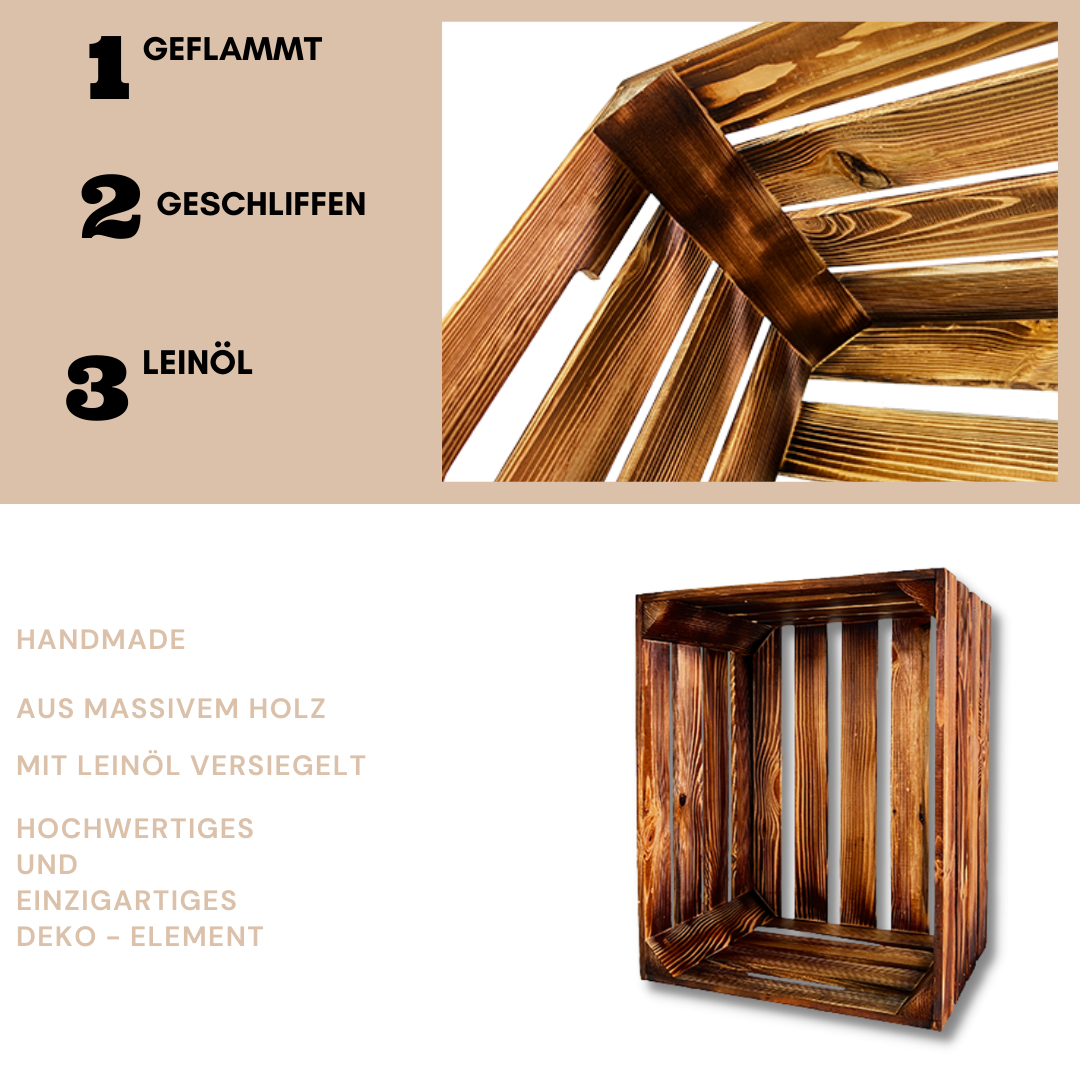 1 GEFLAMMT

2 GESCHLIFFEN

3 LEINÖL

HANDMADE

AUS MASSIVEM HOLZ

MIT LEINÖL VERSIEGELT

HOCHWERTIGES UND EINZIGARTIGES DEKO - ELEMENT