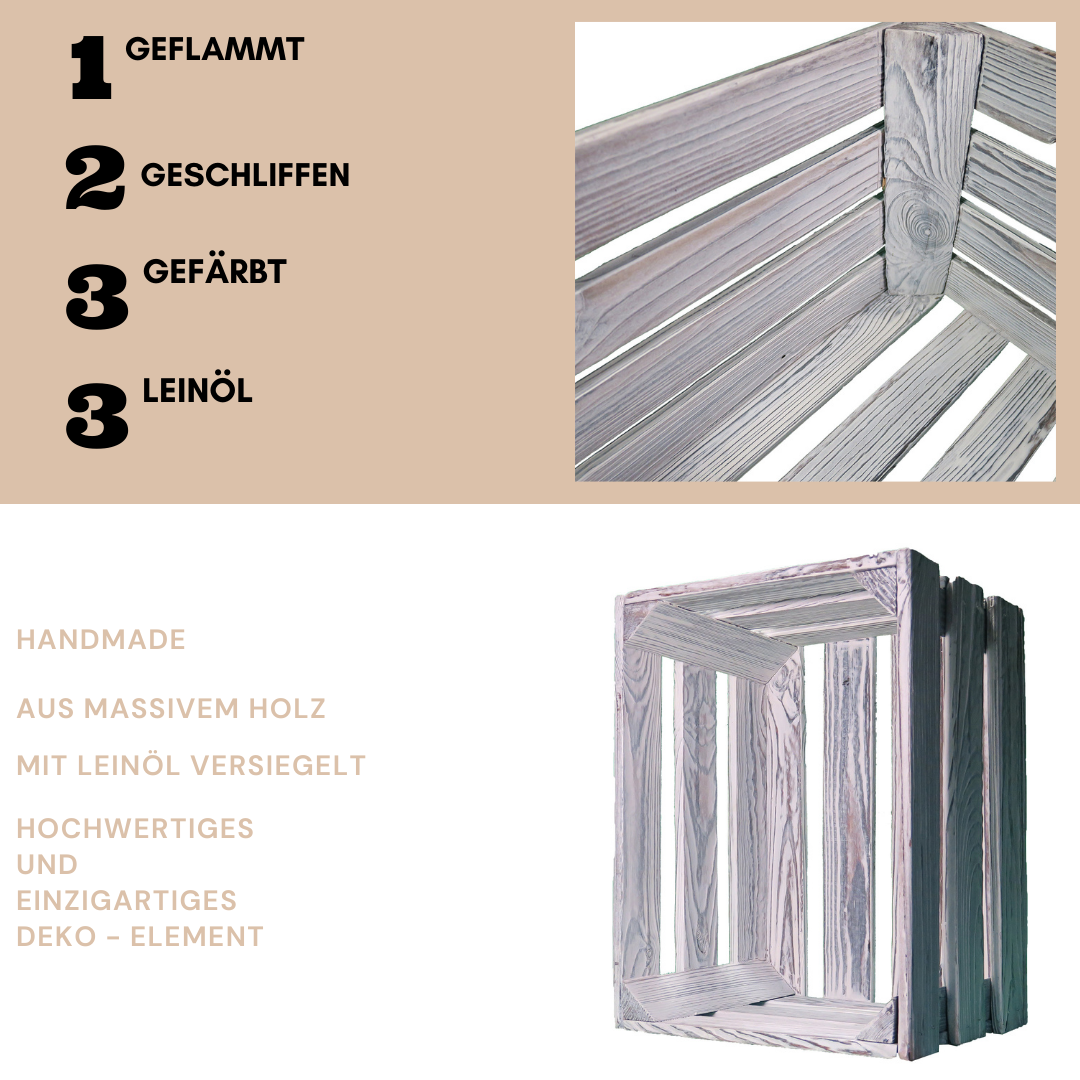 1 GEFLAMMT

2 GESCHLIFFEN

3 GEFÄRBT

3 LEINÖL

HANDMADE

AUS MASSIVEM HOLZ

MIT LEINÖL VERSIEGELT

HOCHWERTIGES UND EINZIGARTIGES DEKO - ELEMENT